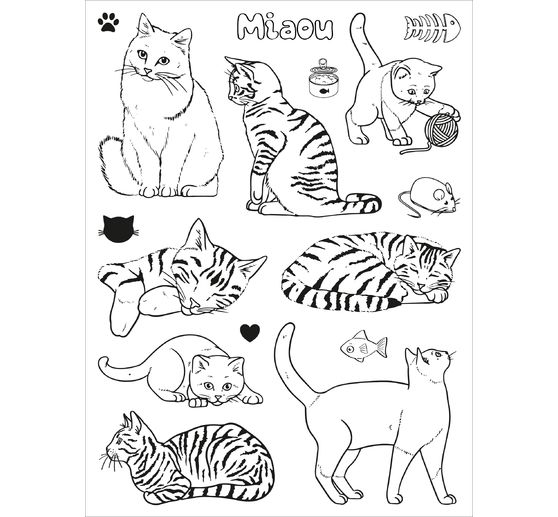 Miaou