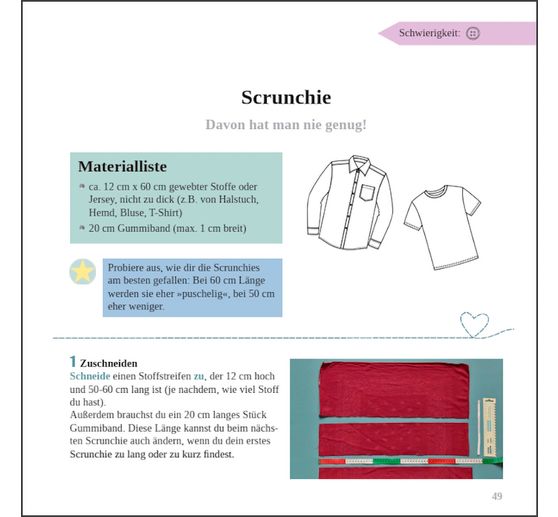 Schwierigkeit:

Scrunchie

Davon hat man nie genug!

Materialliste

ca. 12 cm x 60 cm gewebter Stoffe oder Jersey, nicht zu dick (z.B. von Halstuch, Hemd, Bluse, T-Shirt)

20 cm Gummiband (max. 1 cm breit)

Probiere aus, wie dir die Scrunchies am besten gefallen: Bei 60 cm Länge werden sie eher »puschelig«, bei 50 cm eher weniger.

1 Zuschneiden

Schneide einen Stoffstreifen zu, der 12 cm hoch und 50-60 cm lang ist (je nachdem, wie viel Stoff du hast).
Außerdem brauchst du ein 20 cm langes Stück Gummiband. Diese Länge kannst du beim nächsten Scrunchie auch ändern, wenn du dein erstes Scrunchie zu lang oder zu kurz findest.

49