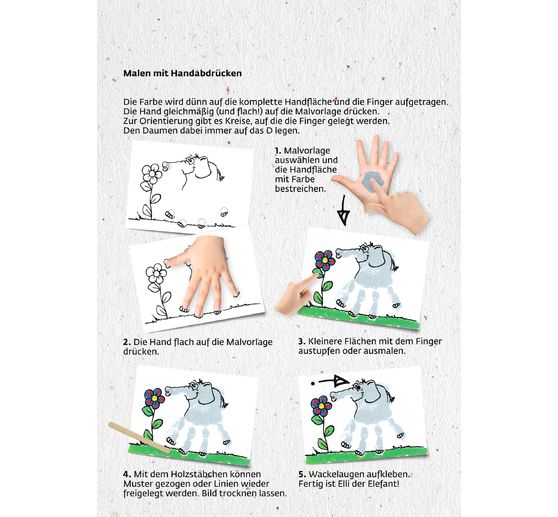 Malen mit Handabdrücken

Die Farbe wird dünn auf die komplette Handfläche und die Finger aufgetragen. Die Hand gleichmäßig (und flach!) auf die Malvorlage drücken. Zur Orientierung gibt es Kreise, auf die die Finger gelegt werden. Den Daumen dabei immer auf das D legen.

1. Malvorlage auswählen und die Handfläche mit Farbe bestreichen.

2. Die Hand flach auf die Malvorlage drücken.

3. Kleinere Flächen mit dem Finger austupfen oder ausmalen.

4. Mit dem Holzstäbchen können Muster gezogen oder Linien wieder freigelegt werden. Bild trocknen lassen.

5. Wackelaugen aufkleben. Fertig ist Elli der Elefant!